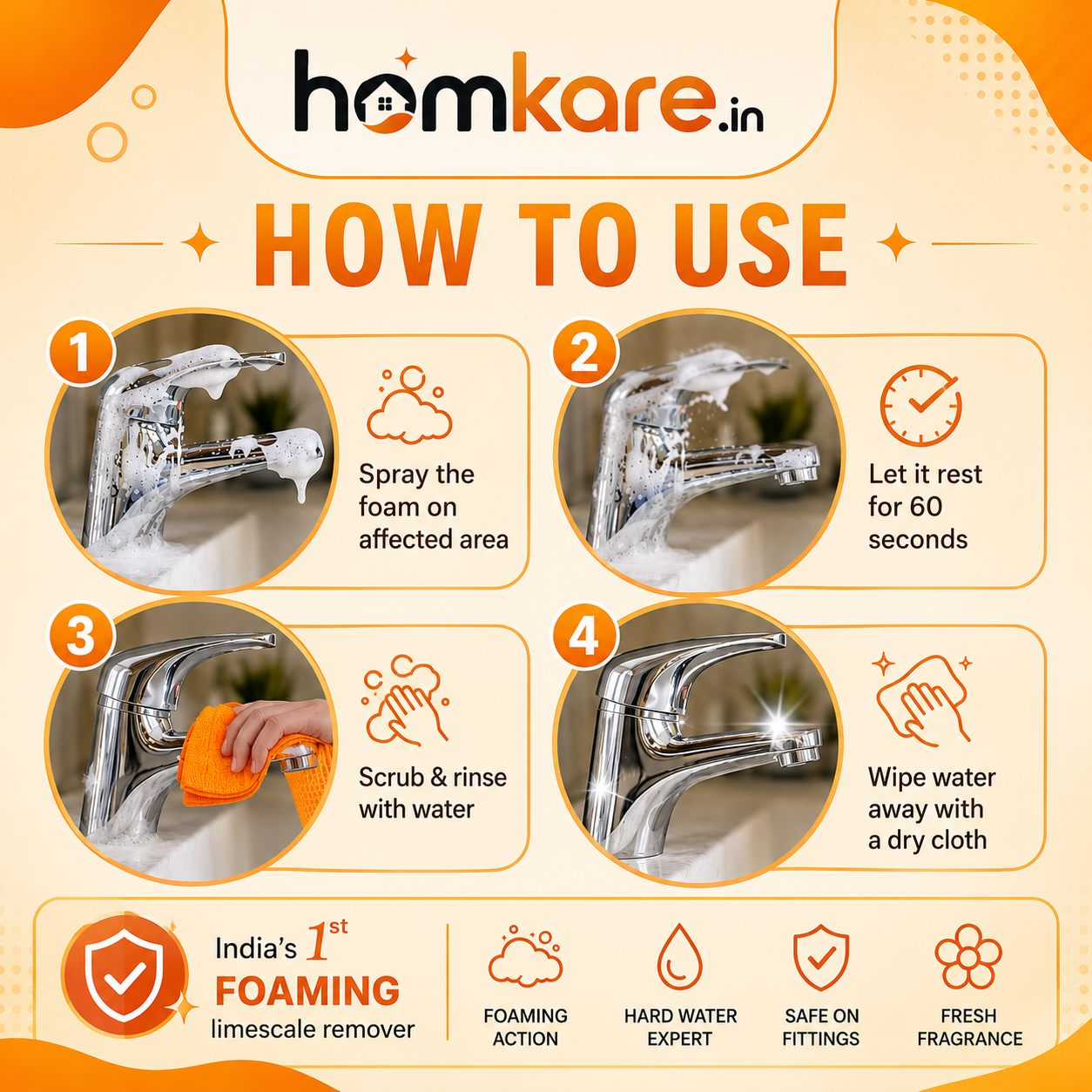 homkare.in

HOW TO USE

1

Spray the foam on affected area

2

Let it rest for 60 seconds

3

Scrub & rinse with water

4

Wipe water away with a dry cloth

India's 1st FOAMING limescale remover

FOAMING ACTION

HARD WATER EXPERT

SAFE ON FITTINGS

FRESH FRAGRANCE